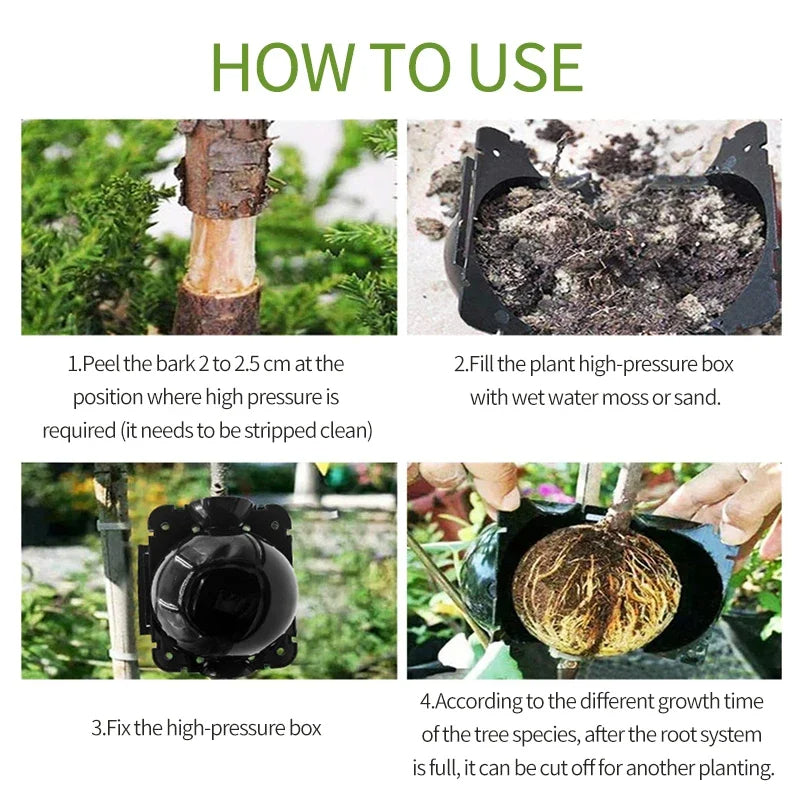 HOW TO USE

1.Peel the bark 2 to 2.5 cm at the position where high pressure is required (it needs to be stripped clean)

2.Fill the plant high-pressure box with wet water moss or sand.

3.Fix the high-pressure box

4.According to the different growth time of the tree species, after the root system is full, it can be cut off for another planting.